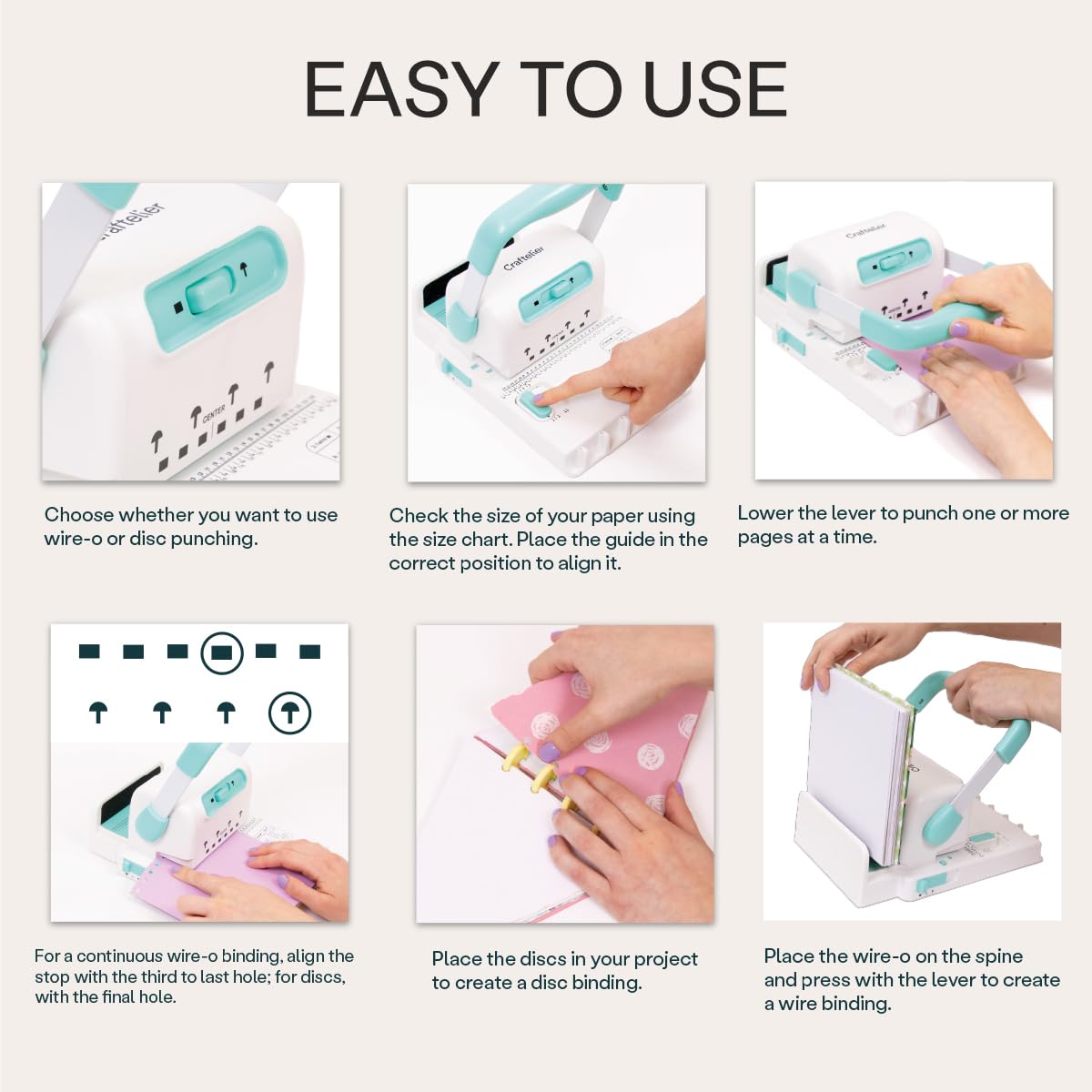 EASY TO USE

Craftelier

CENTER

Choose whether you want to use wire-o or disc punching.

Craftelier

Check the size of your paper using the size chart. Place the guide in the correct position to align it.

Craftelier

Lower the lever to punch one or more pages at a time.

For a continuous wire-o binding, align the stop with the third to last hole; for discs, with the final hole.

Place the discs in your project to create a disc binding.

Place the wire-o on the spine and press with the lever to create a wire binding.